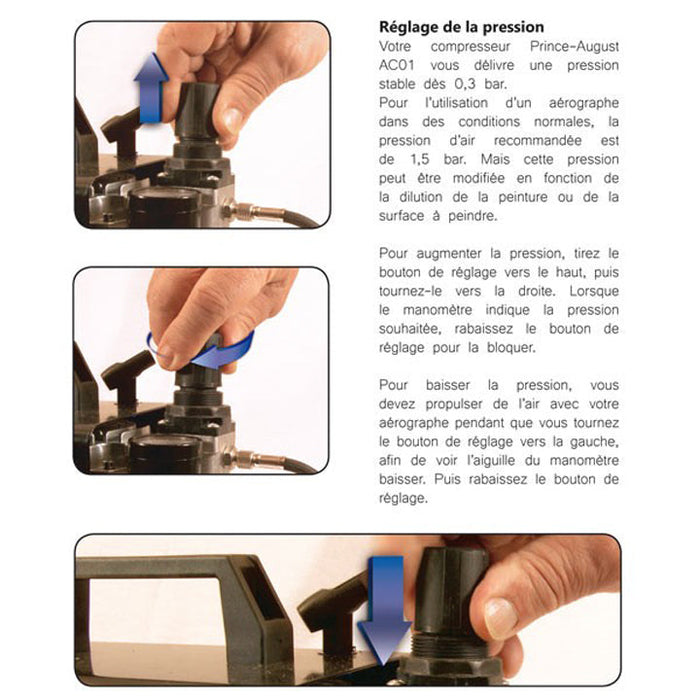 Réglage de la pression
Votre compresseur Prince-August AC01 vous délivre une pression stable dès 0,3 bar.
Pour l'utilisation d'un aérographe dans des conditions normales, la pression d'air recommandée est de 1,5 bar. Mais cette pression peut être modifiée en fonction de la dilution de la peinture ou de la surface à peindre.

Pour augmenter la pression, tirez le bouton de réglage vers le haut, puis tournez-le vers la droite. Lorsque le manomètre indique la pression souhaitée, rabaissez le bouton de réglage pour la bloquer.

Pour baisser la pression, vous devez propulser de l'air avec votre aérographe pendant que vous tournez le bouton de réglage vers la gauche, afin de voir l'aiguille du manomètre baisser. Puis rabaissez le bouton de réglage.